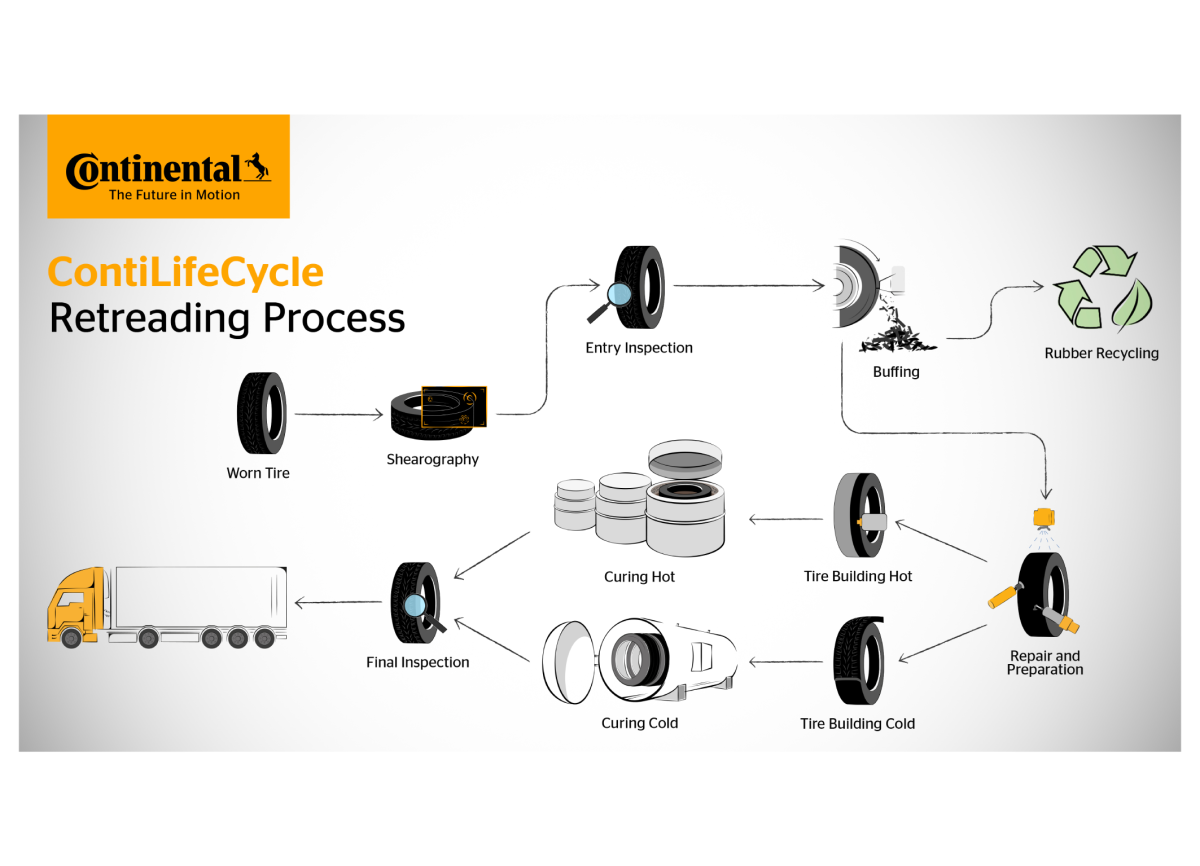 Continental
The Future in Motion

ContiLifeCycle
Retreading Process

Worn Tire

Shearography

Entry Inspection

Buffing

Rubber Recycling

Repair and Preparation

Tire Building Hot

Curing Hot

Tire Building Cold

Curing Cold

Final Inspection